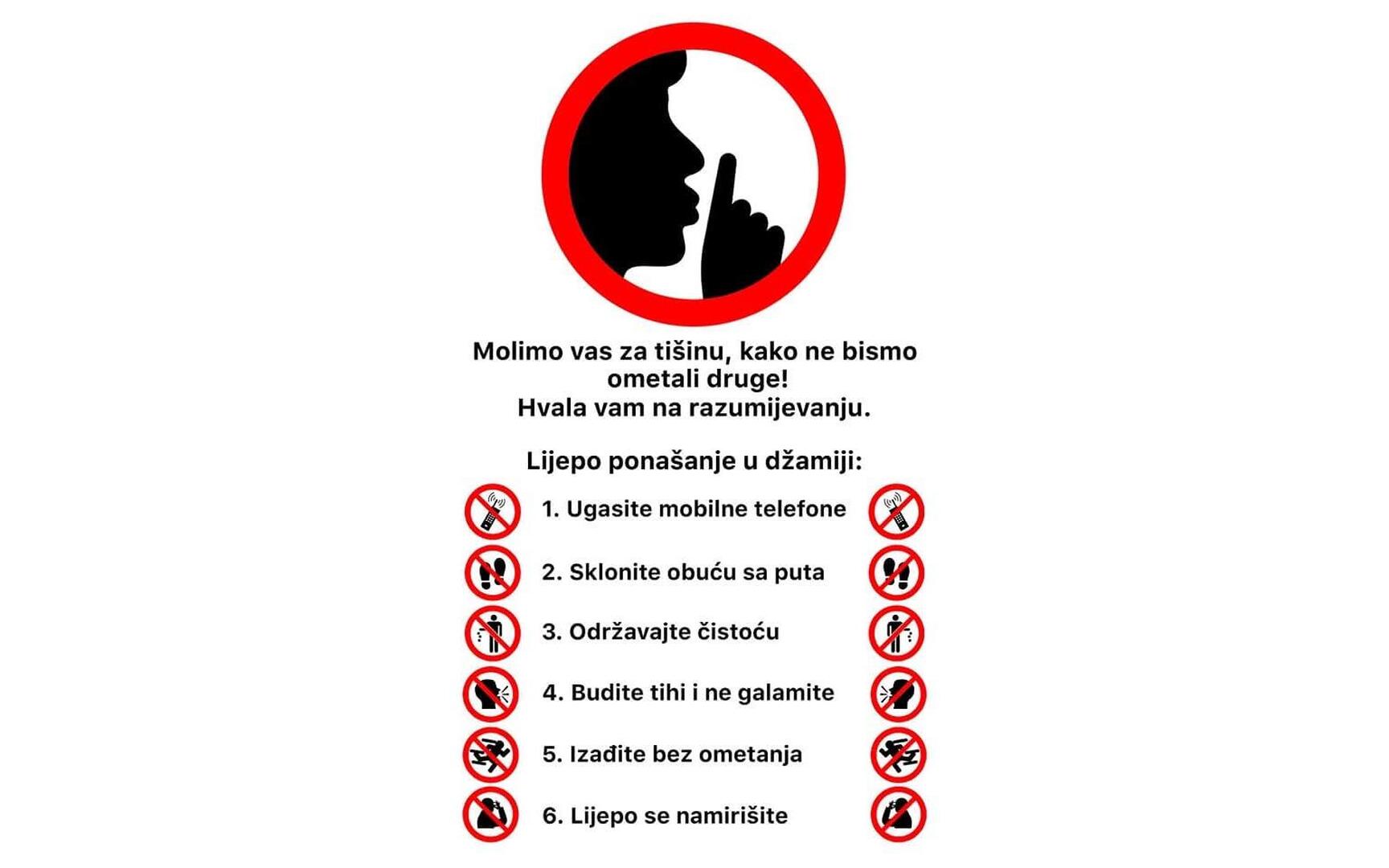 Molimo vas za tišinu, kako ne bismo ometali druge!
Hvala vam na razumijevanju.

Lijepo ponašanje u džamiji:

1. Ugasite mobilne telefone

2. Sklonite obuću sa puta

3. Održavajte čistoću

4. Budite tihi i ne galamite

5. Izađite bez ometanja

6. Lijepo se namirišite