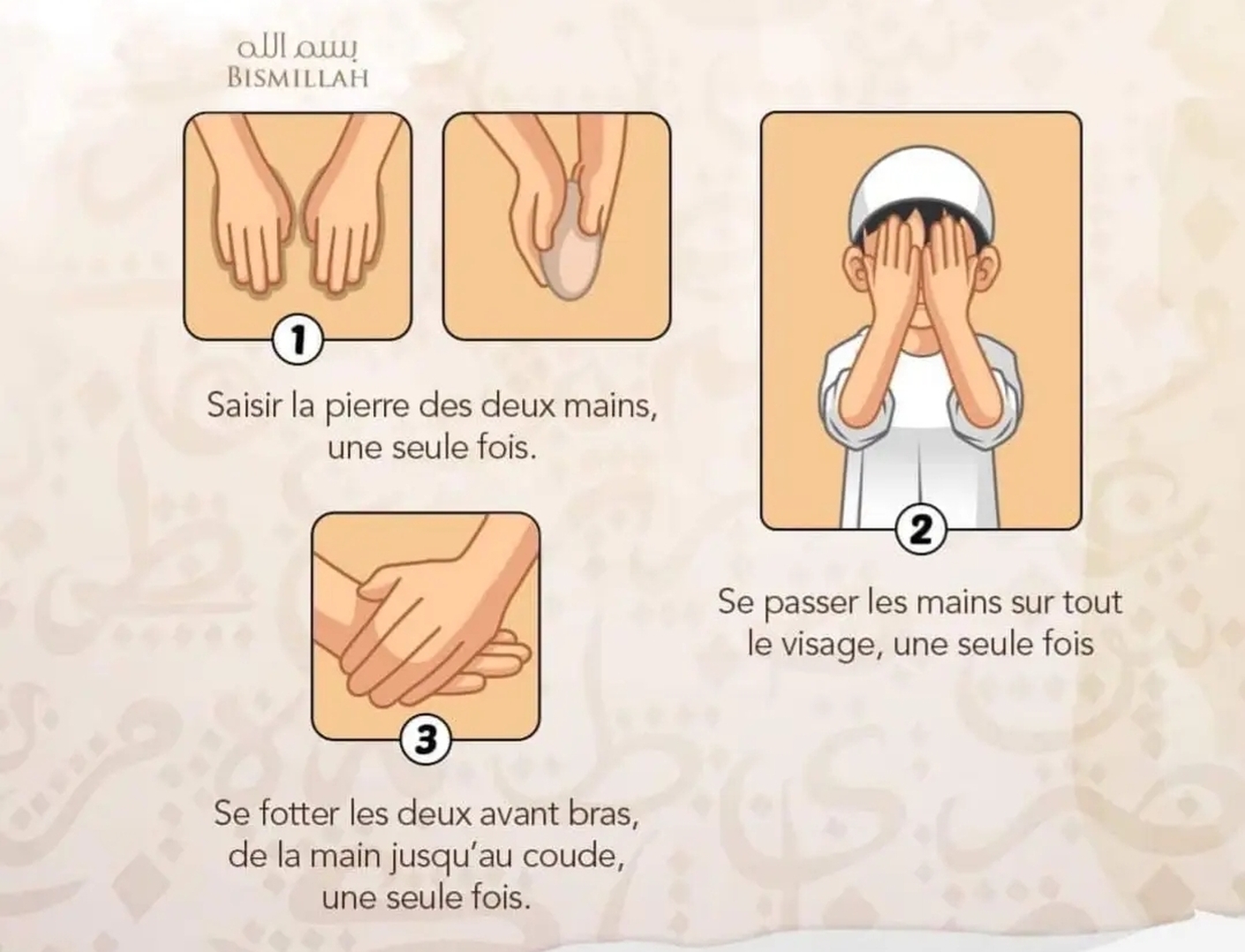 بسم الله
BISMILLAH

1

Saisir la pierre des deux mains, une seule fois.

2

Se passer les mains sur tout le visage, une seule fois

3

Se fotter les deux avant bras, de la main jusqu'au coude, une seule fois.